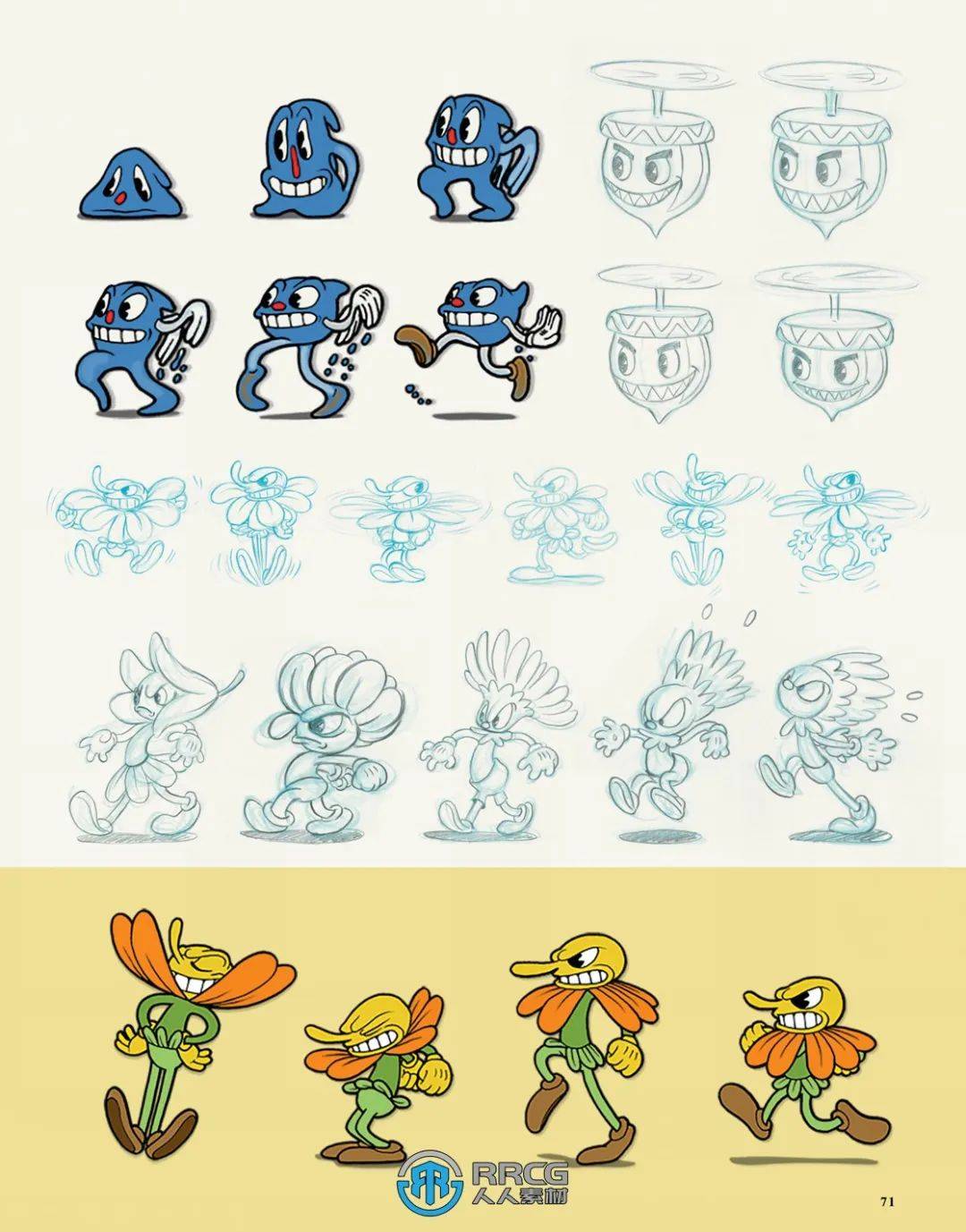 RRCG
人人素材

71